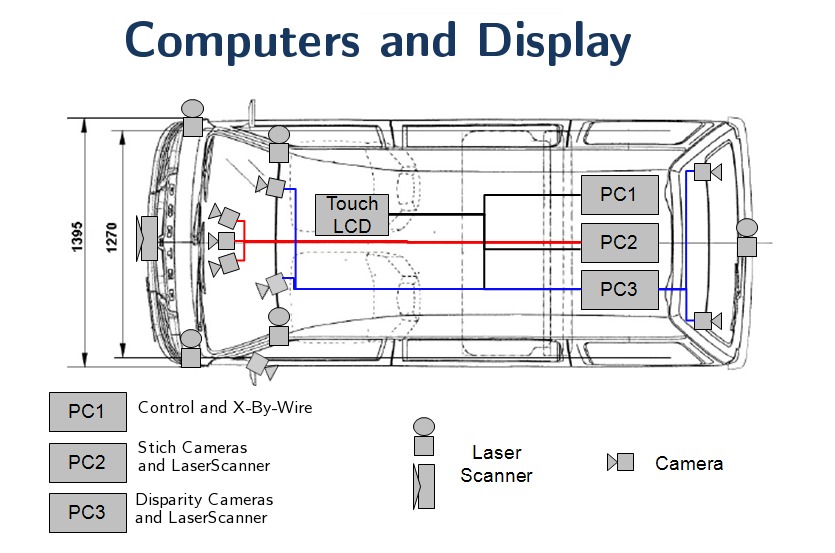 Computers and Display

1395

1270

Touch LCD

PC1

PC2

PC3

PC1 Control and X-By-Wire

PC2 Stich Cameras and LaserScanner

PC3 Disparity Cameras and LaserScanner

Laser Scanner

Camera