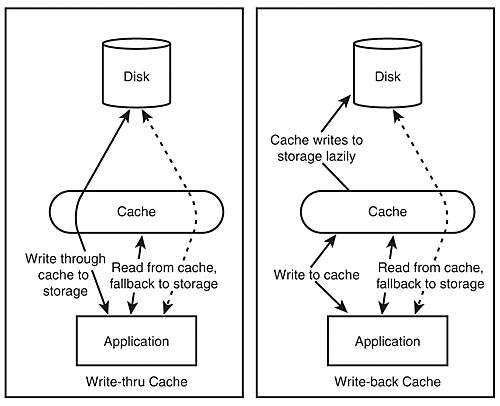 Disk

Cache

Write through cache to storage

Read from cache, fallback to storage

Application

Write-thru Cache

Disk

Cache writes to storage lazily

Cache

Write to cache

Read from cache, fallback to storage

Application

Write-back Cache